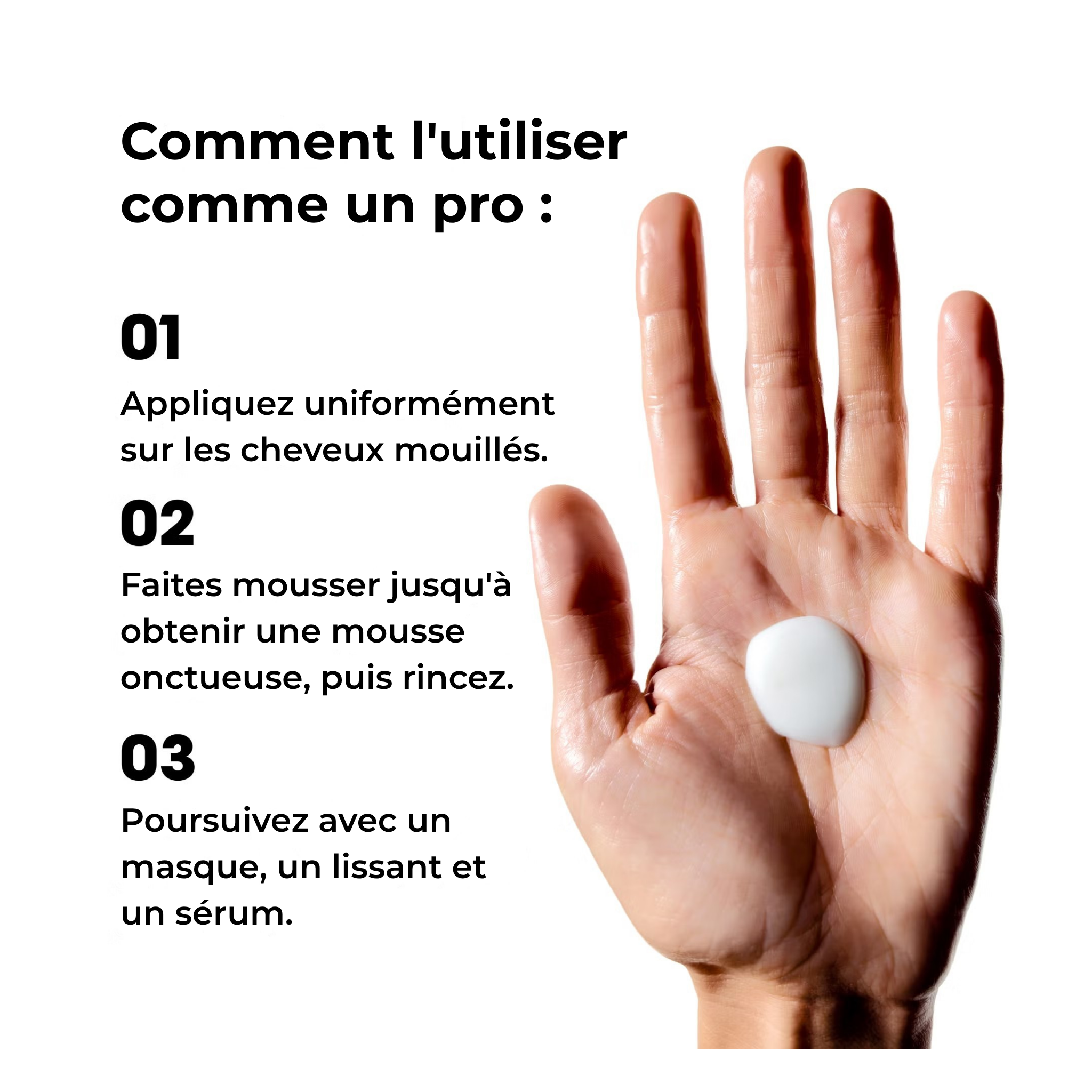 Comment l'utiliser comme un pro :

01

Appliquez uniformément sur les cheveux mouillés.

02

Faites mousser jusqu'à obtenir une mousse onctueuse, puis rincez.

03

Poursuivez avec un masque, un lissant et un sérum.