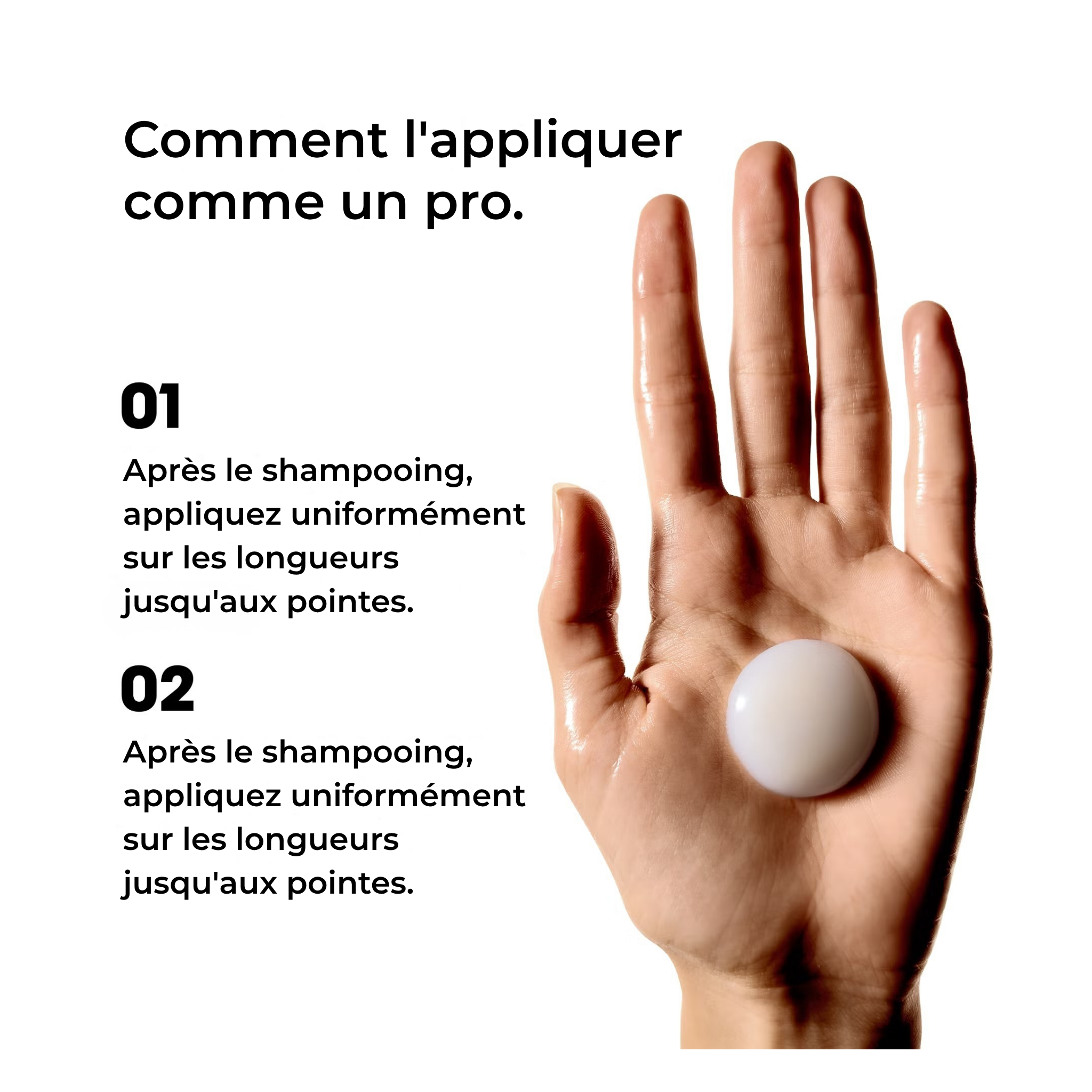 Comment l'appliquer comme un pro.

01

Après le shampooing, appliquez uniformément sur les longueurs jusqu'aux pointes.

02

Après le shampooing, appliquez uniformément sur les longueurs jusqu'aux pointes.